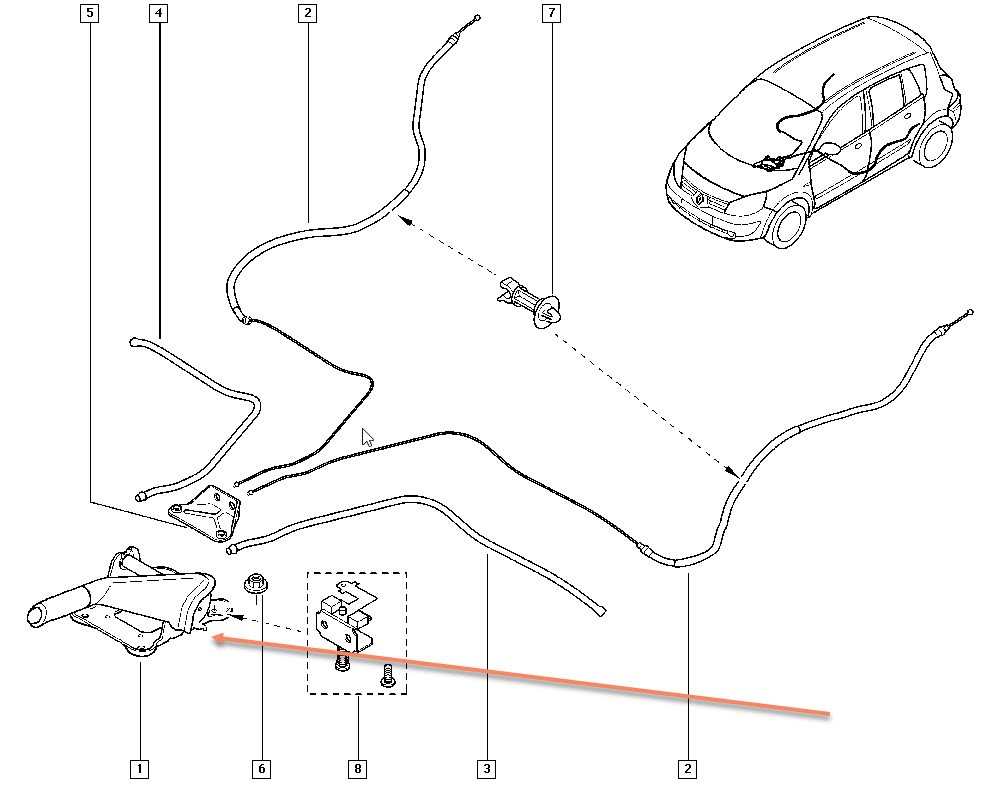 5
4
2
7
1
6
8
3
2