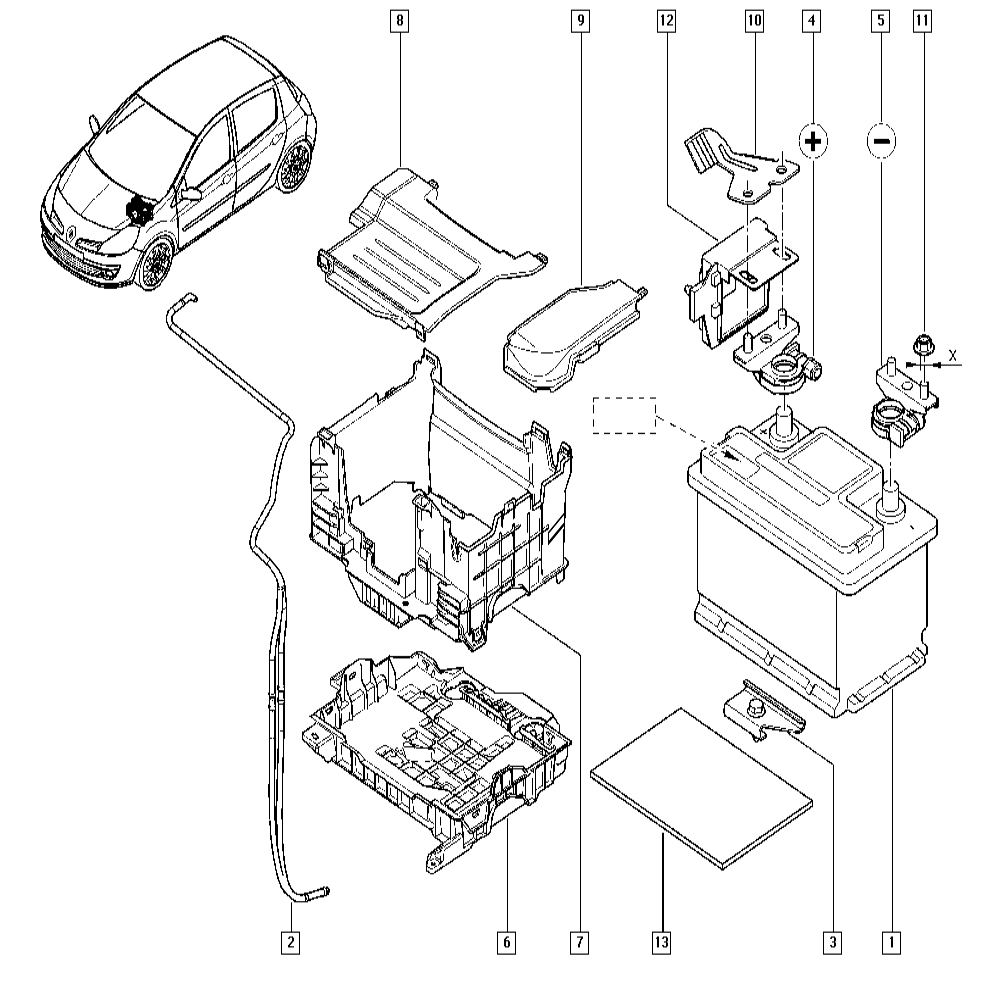 8
9
12
10
4
5
11
+
−
X
2
6
7
13
3
1