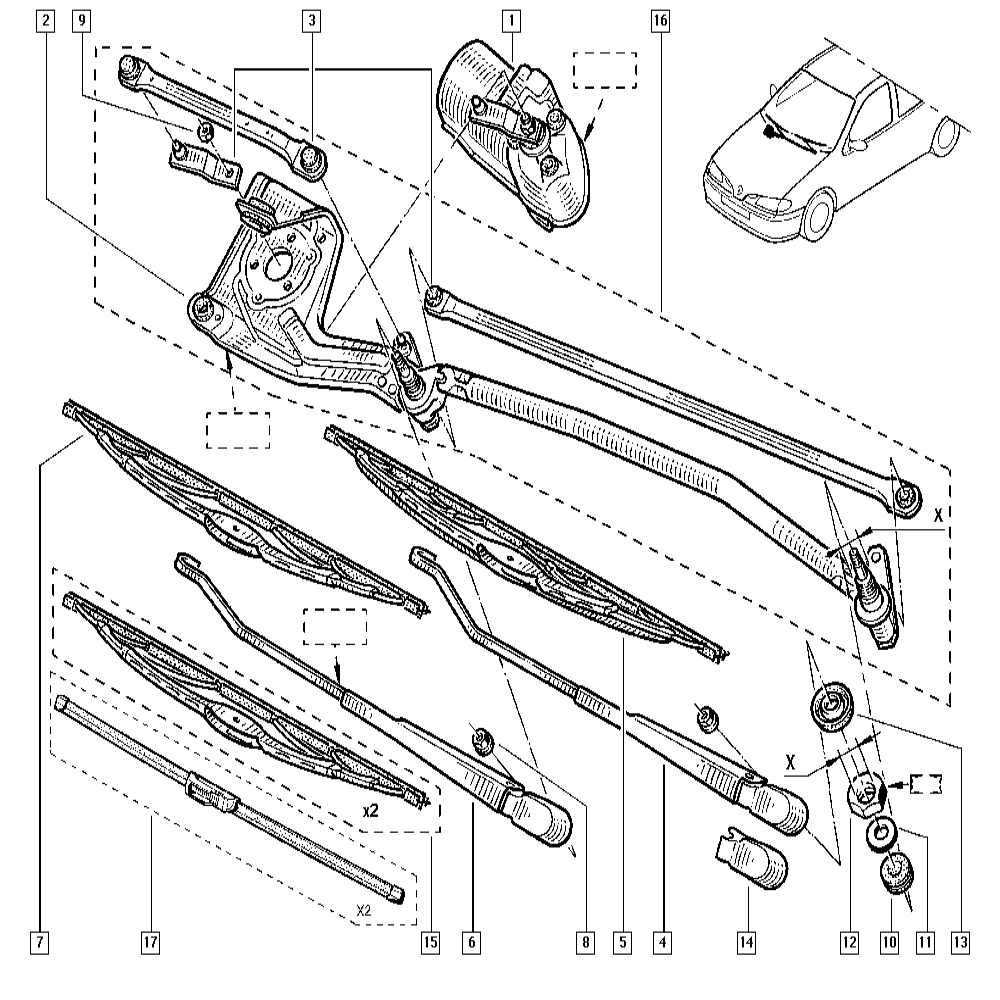 2
9
3
1
16
X
X
x2
X2
7
17
15
6
8
5
4
14
12
10
11
13