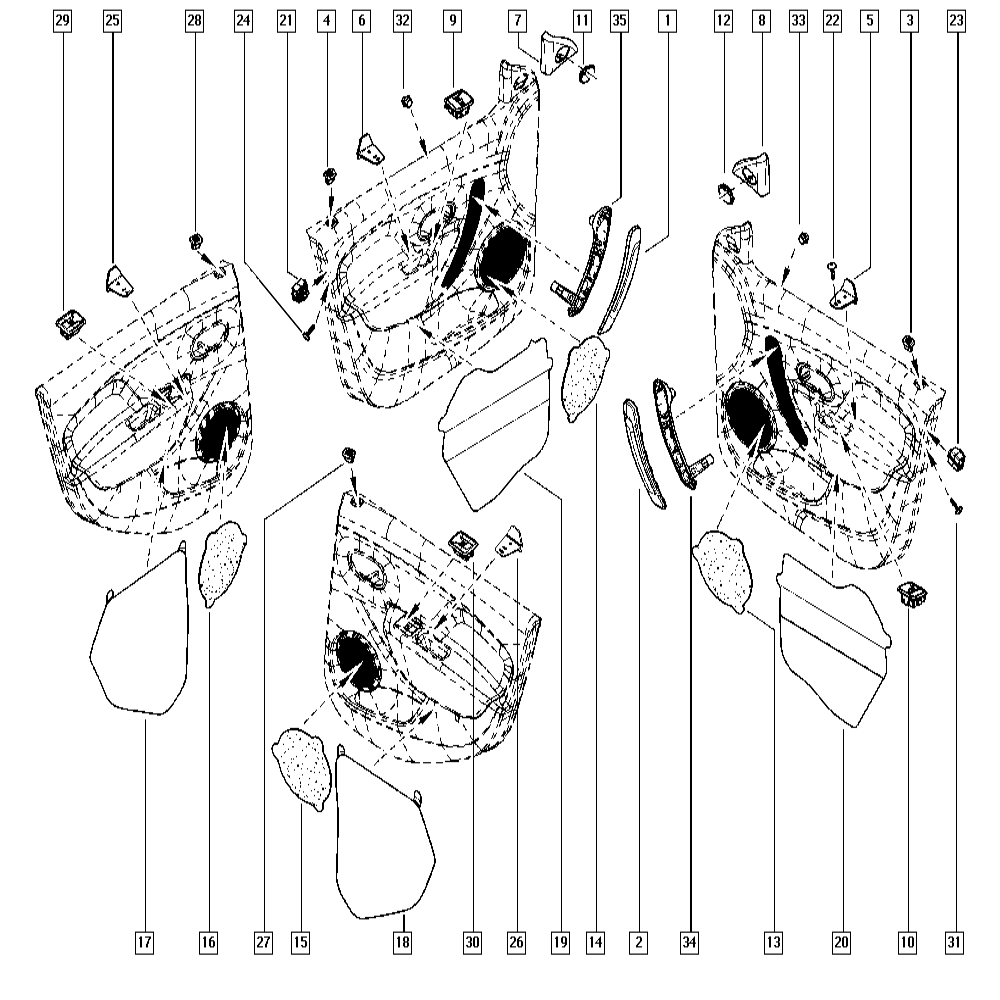 29 25 28 24 21 4 6 32 9 7 11 35 1 12 8 33 22 5 3 23

17 16 27 15 18 30 26 19 14 2 34 13 20 10 31